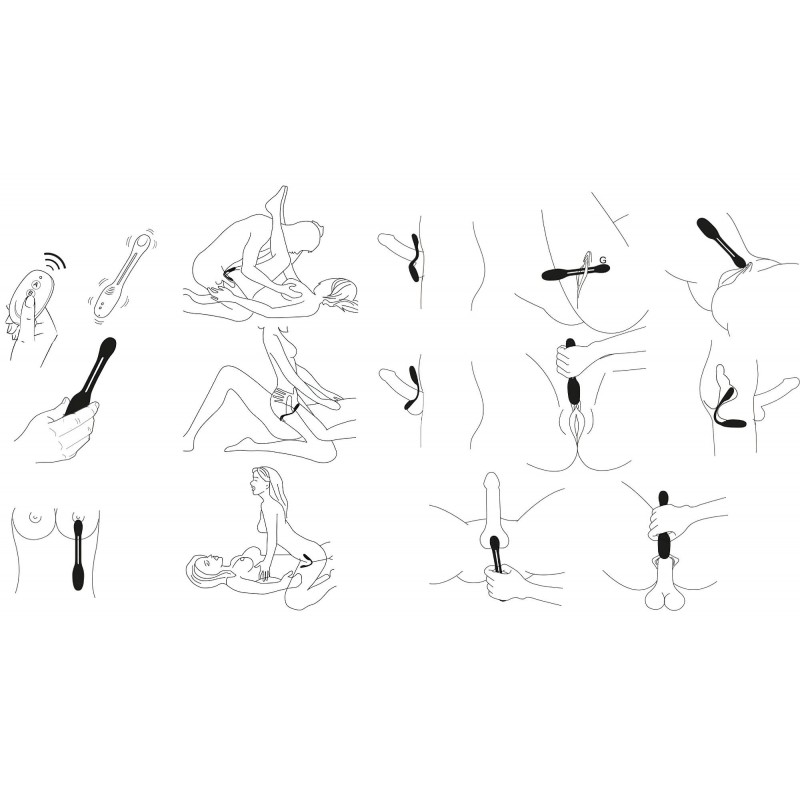 G