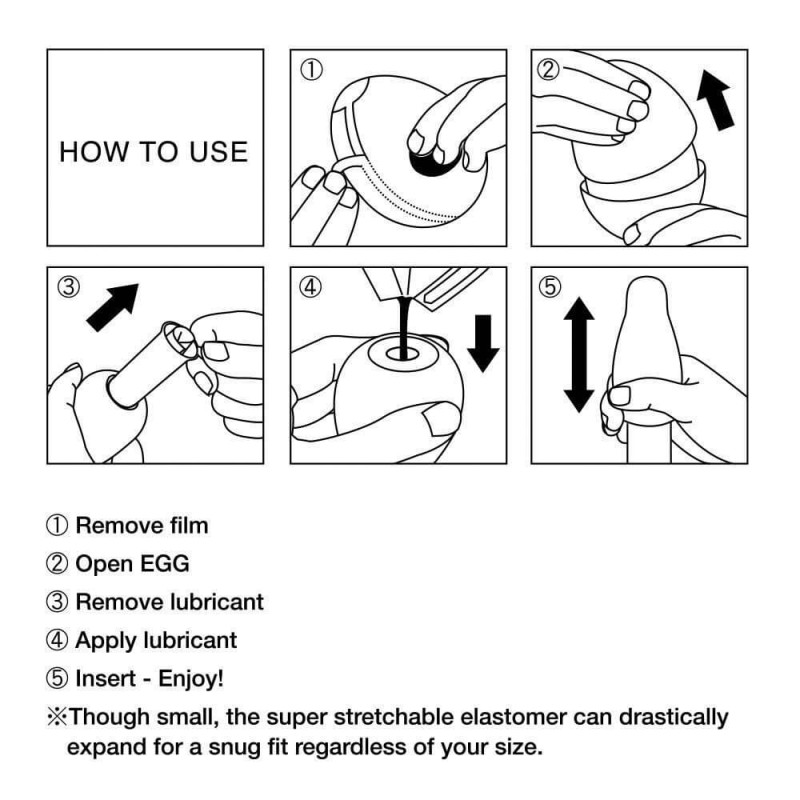 HOW TO USE

①

②

③

④

⑤

① Remove film
② Open EGG
③ Remove lubricant
④ Apply lubricant
⑤ Insert - Enjoy!
※Though small, the super stretchable elastomer can drastically expand for a snug fit regardless of your size.