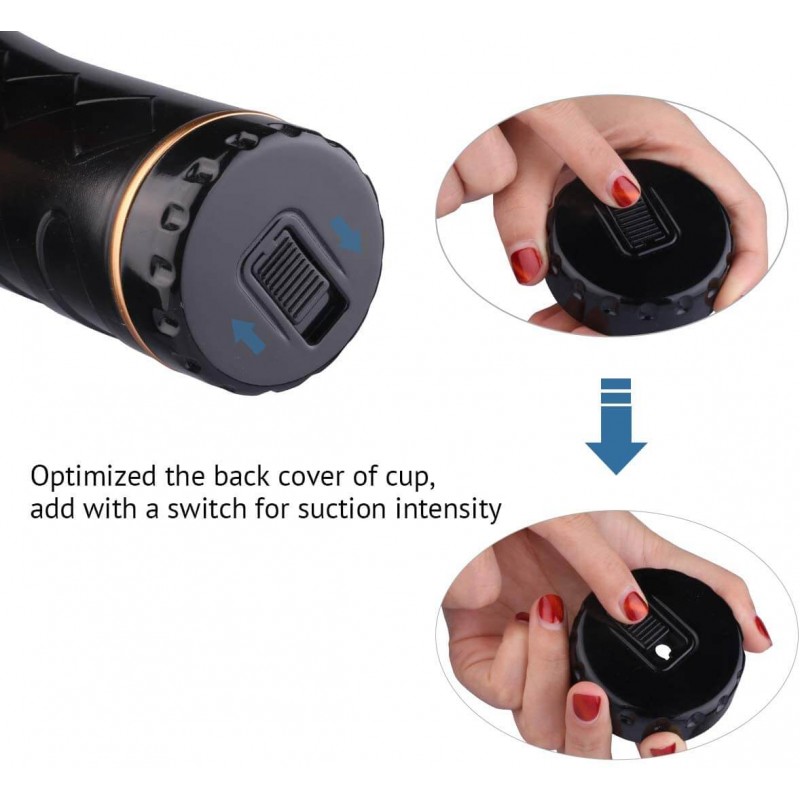 Optimized the back cover of cup, add with a switch for suction intensity