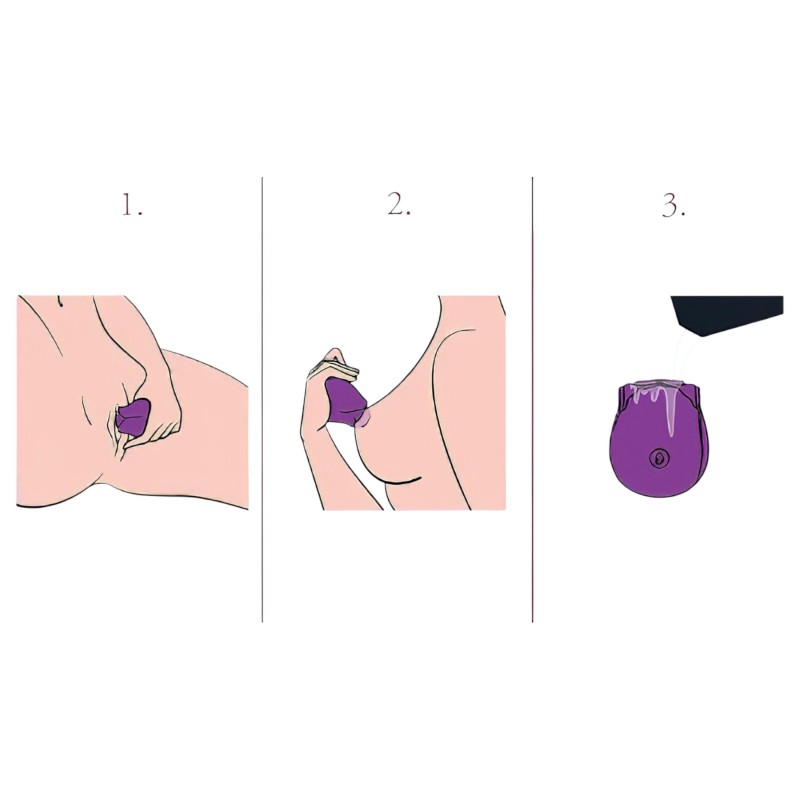 1.

2.

3.